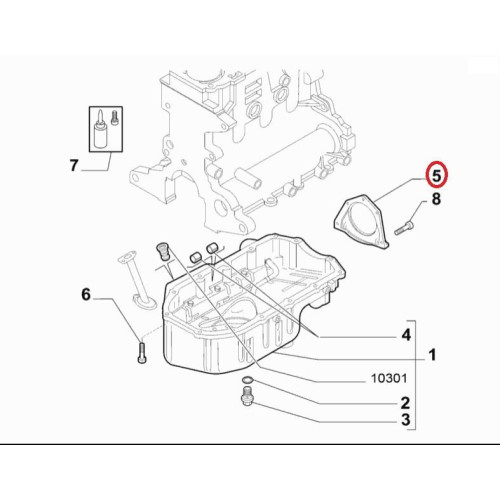 7
5
8
6
4
1
10301
2
3